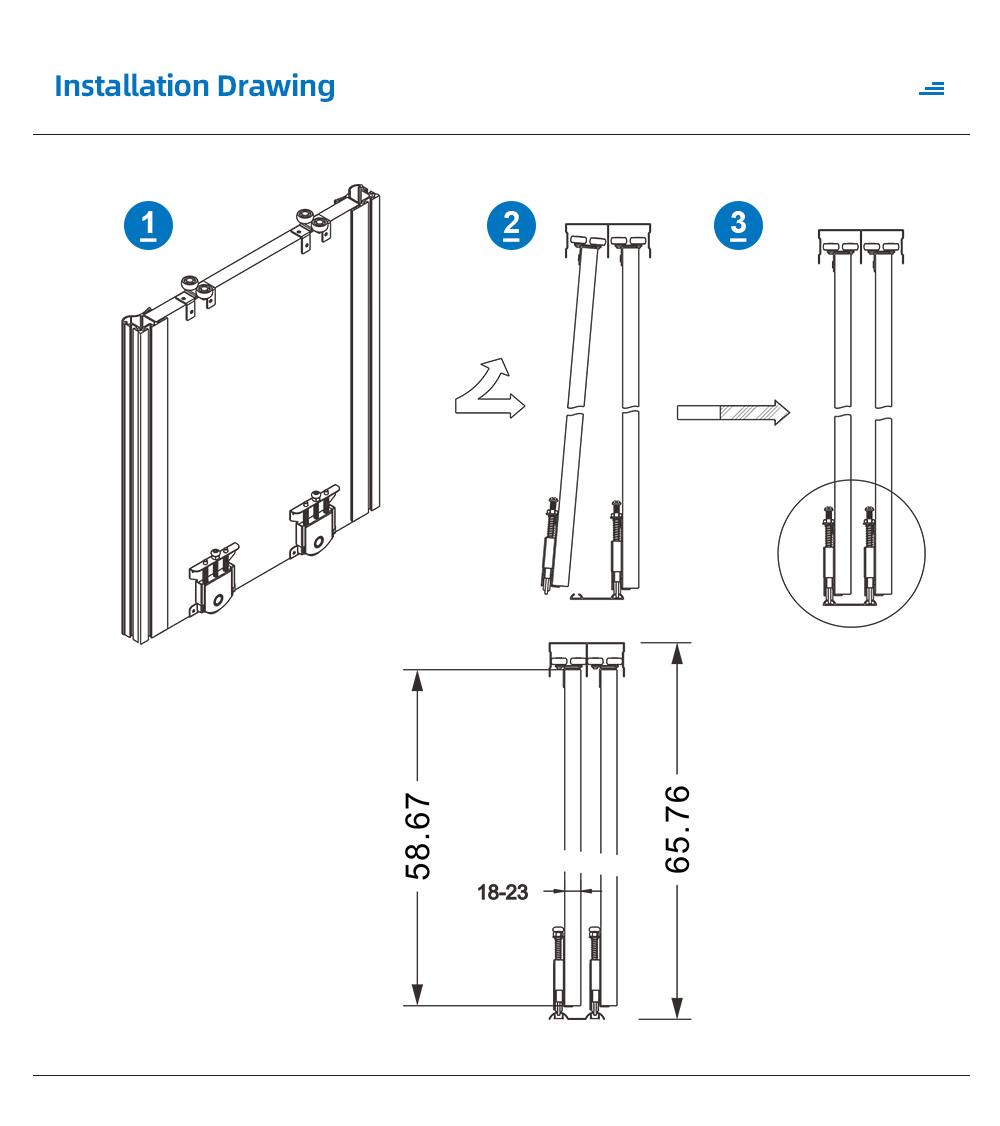 Installation Drawing

1

2

3

58.67

18-23

65.76